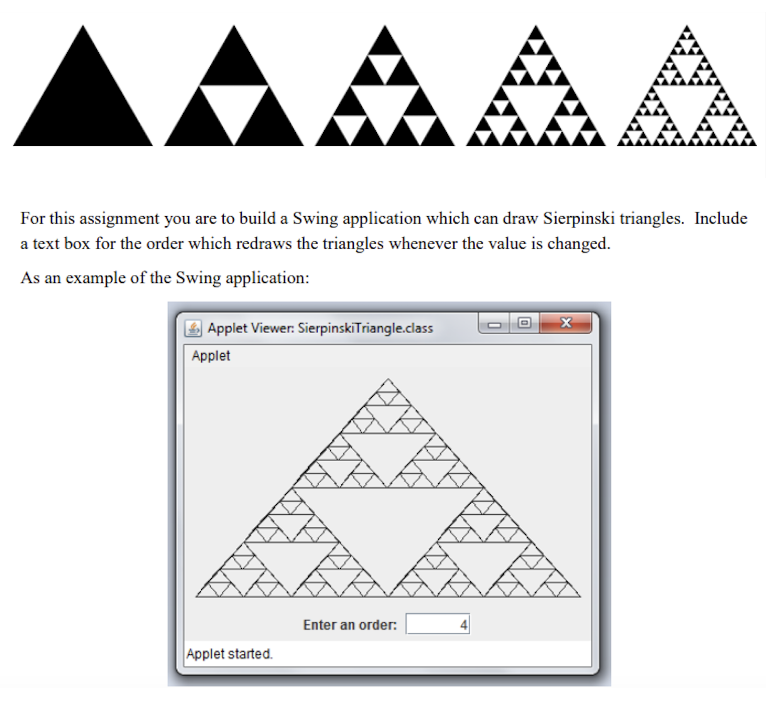 For this assignment you are to build a Swing application which can draw Sierpinski triangles. Include a text box for the order which redraws the triangles whenever the value is changed.

As an example of the Swing application:

Applet Viewer: SierpinskiTriangle.class

Applet

Enter an order: 4

Applet started.