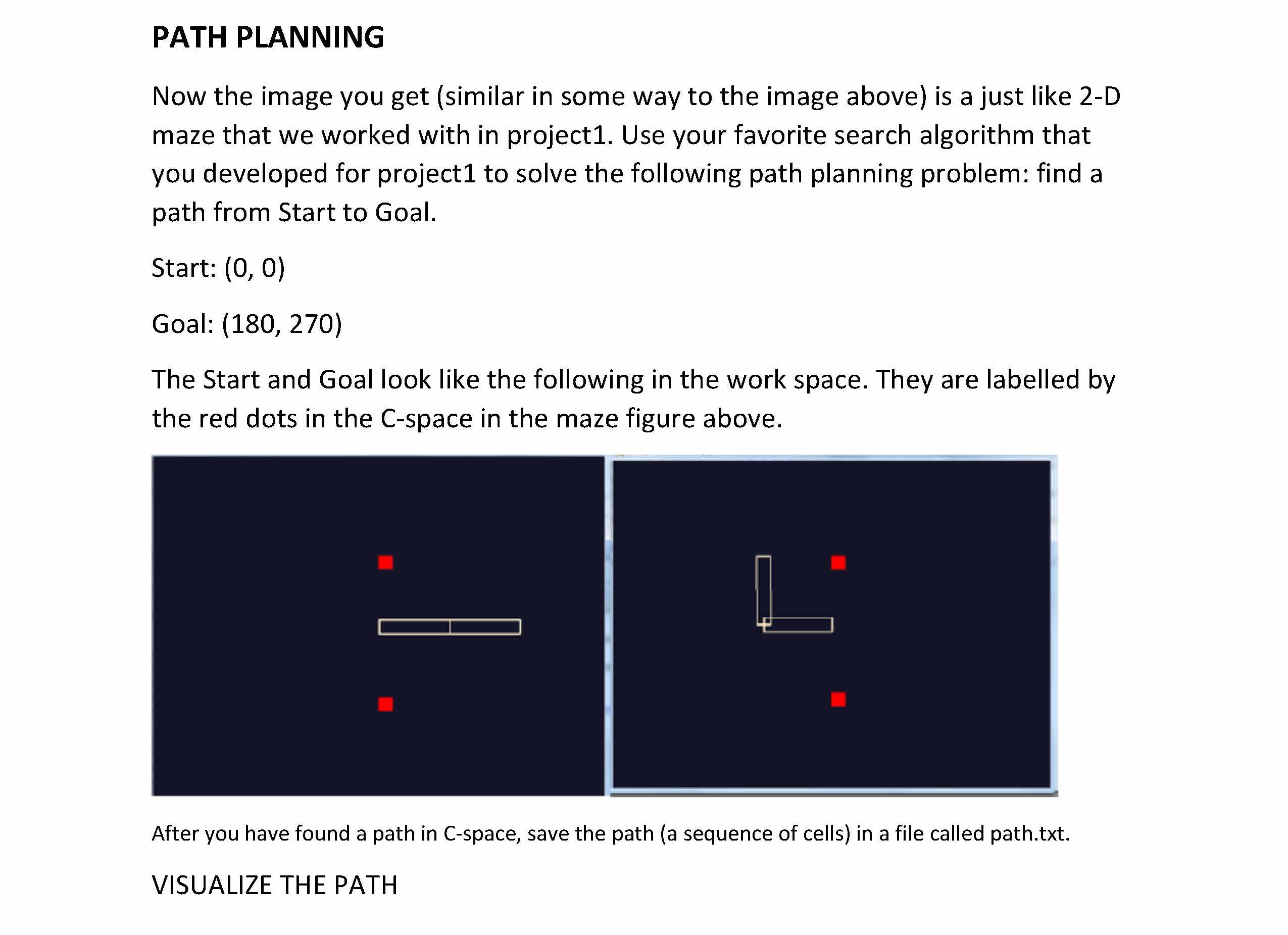 PATH PLANNING

Now the image you get (similar in some way to the image above) is a just like 2-D maze that we worked with in project1. Use your favorite search algorithm that you developed for project1 to solve the following path planning problem: find a path from Start to Goal.

Start: (0, 0)

Goal: (180, 270)

The Start and Goal look like the following in the work space. They are labelled by the red dots in the C-space in the maze figure above.

After you have found a path in C-space, save the path (a sequence of cells) in a file called path.txt.

VISUALIZE THE PATH