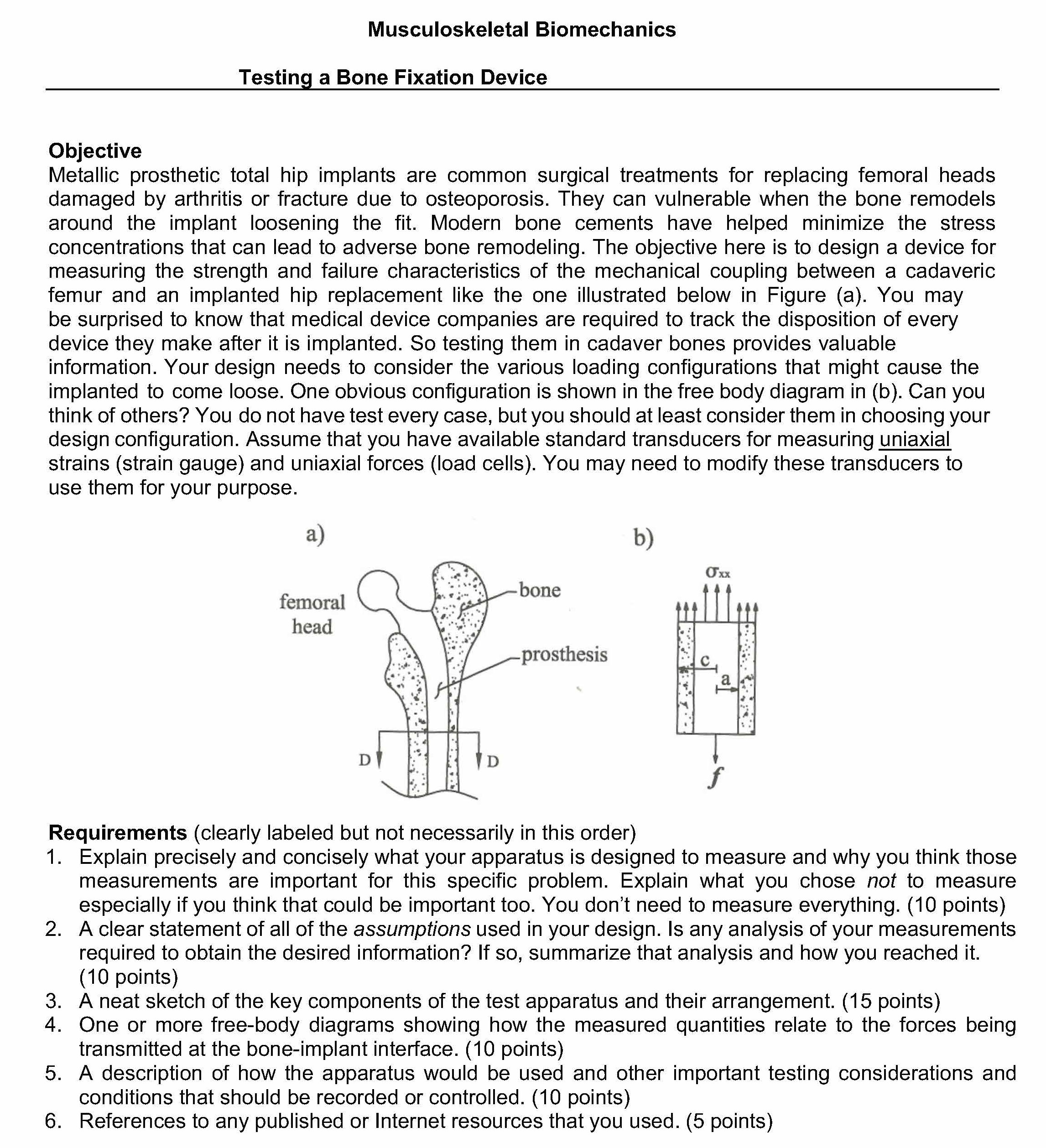 Musculoskeletal Biomechanics

Testing a Bone Fixation Device

Objective
Metallic prosthetic total hip implants are common surgical treatments for replacing femoral heads damaged by arthritis or fracture due to osteoporosis. They can vulnerable when the bone remodels around the implant loosening the fit. Modern bone cements have helped minimize the stress concentrations that can lead to adverse bone remodeling. The objective here is to design a device for measuring the strength and failure characteristics of the mechanical coupling between a cadaveric femur and an implanted hip replacement like the one illustrated below in Figure (a). You may be surprised to know that medical device companies are required to track the disposition of every device they make after it is implanted. So testing them in cadaver bones provides valuable information. Your design needs to consider the various loading configurations that might cause the implanted to come loose. One obvious configuration is shown in the free body diagram in (b). Can you think of others? You do not have test every case, but you should at least consider them in choosing your design configuration. Assume that you have available standard transducers for measuring uniaxial strains (strain gauge) and uniaxial forces (load cells). You may need to modify these transducers to use them for your purpose.

a)
femoral head
bone
prosthesis
D
D

b)
$\sigma_{xx}$
c
a
$f$

Requirements (clearly labeled but not necessarily in this order)
1. Explain precisely and concisely what your apparatus is designed to measure and why you think those measurements are important for this specific problem. Explain what you chose not to measure especially if you think that could be important too. You don't need to measure everything. (10 points)
2. A clear statement of all of the assumptions used in your design. Is any analysis of your measurements required to obtain the desired information? If so, summarize that analysis and how you reached it. (10 points)
3. A neat sketch of the key components of the test apparatus and their arrangement. (15 points)
4. One or more free-body diagrams showing how the measured quantities relate to the forces being transmitted at the bone-implant interface. (10 points)
5. A description of how the apparatus would be used and other important testing considerations and conditions that should be recorded or controlled. (10 points)
6. References to any published or Internet resources that you used. (5 points)