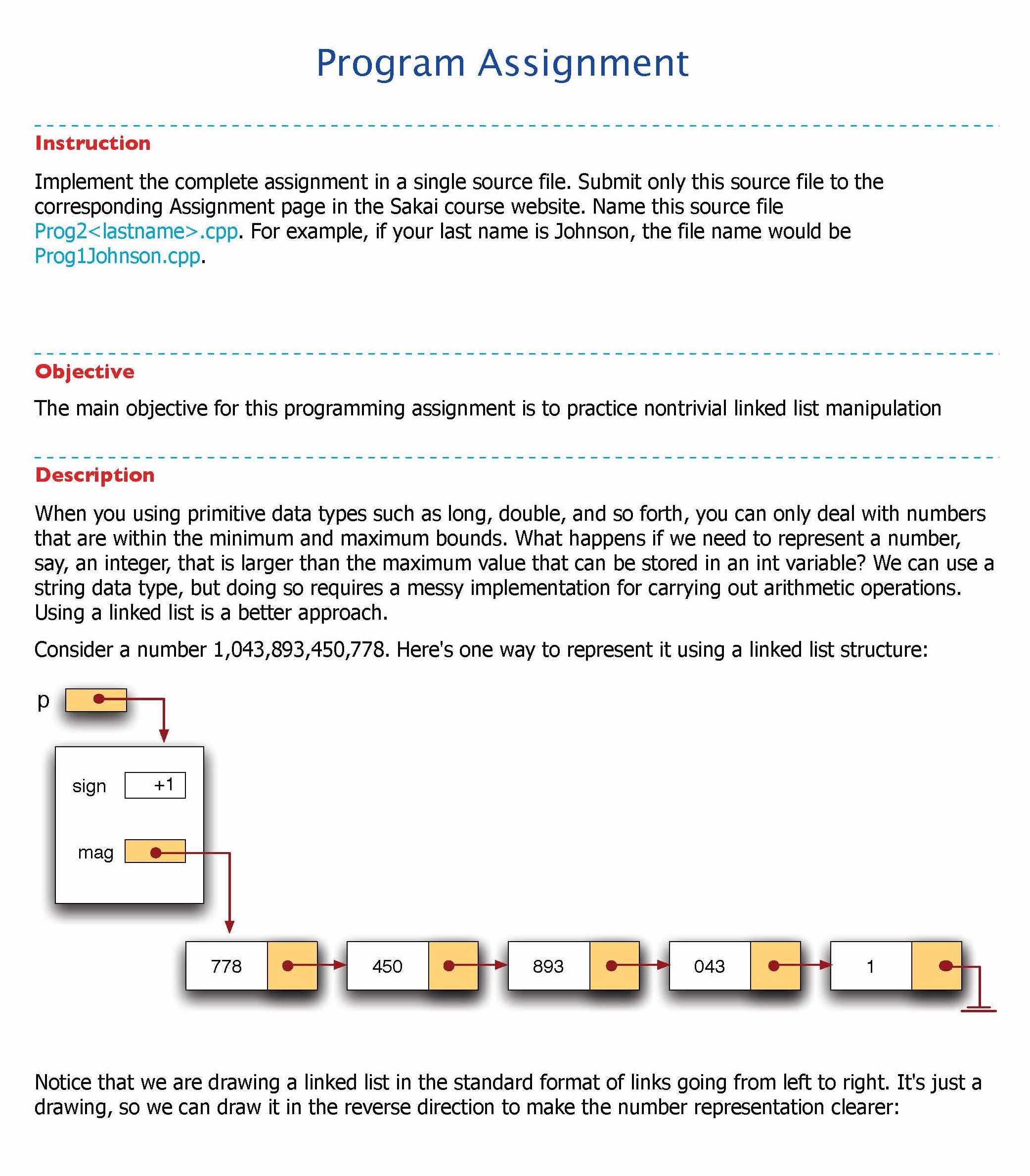 Program Assignment

Instruction

Implement the complete assignment in a single source file. Submit only this source file to the corresponding Assignment page in the Sakai course website. Name this source file Prog2<lastname>.cpp. For example, if your last name is Johnson, the file name would be Prog1Johnson.cpp.

Objective

The main objective for this programming assignment is to practice nontrivial linked list manipulation

Description

When you using primitive data types such as long, double, and so forth, you can only deal with numbers that are within the minimum and maximum bounds. What happens if we need to represent a number, say, an integer, that is larger than the maximum value that can be stored in an int variable? We can use a string data type, but doing so requires a messy implementation for carrying out arithmetic operations. Using a linked list is a better approach.

Consider a number 1,043,893,450,778. Here's one way to represent it using a linked list structure:

p

sign +1

mag

778 450 893 043 1

Notice that we are drawing a linked list in the standard format of links going from left to right. It's just a drawing, so we can draw it in the reverse direction to make the number representation clearer: