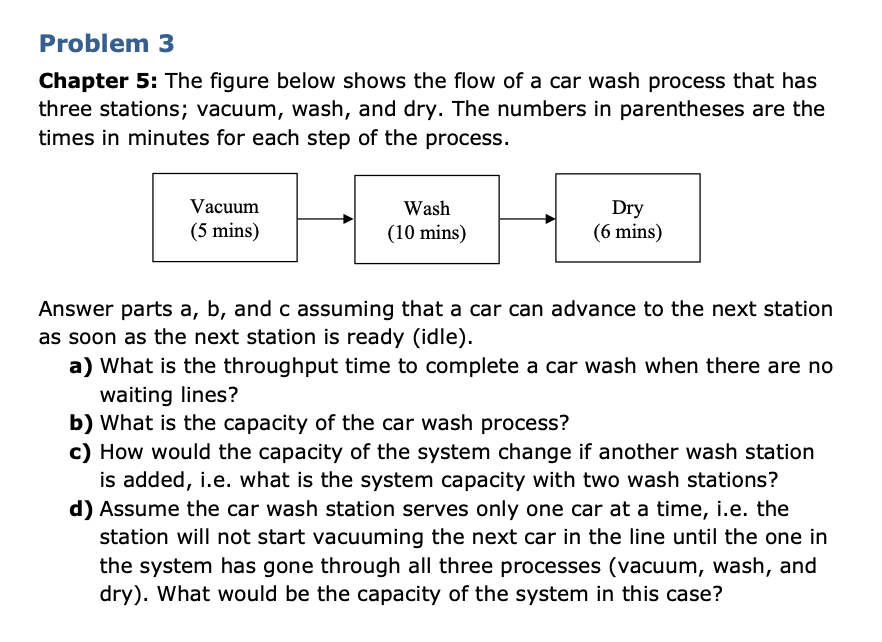 Problem 3

Chapter 5: The figure below shows the flow of a car wash process that has three stations; vacuum, wash, and dry. The numbers in parentheses are the times in minutes for each step of the process.

Vacuum
(5 mins)

Wash
(10 mins)

Dry
(6 mins)

Answer parts a, b, and c assuming that a car can advance to the next station as soon as the next station is ready (idle).

a) What is the throughput time to complete a car wash when there are no waiting lines?

b) What is the capacity of the car wash process?

c) How would the capacity of the system change if another wash station is added, i.e. what is the system capacity with two wash stations?

d) Assume the car wash station serves only one car at a time, i.e. the station will not start vacuuming the next car in the line until the one in the system has gone through all three processes (vacuum, wash, and dry). What would be the capacity of the system in this case?