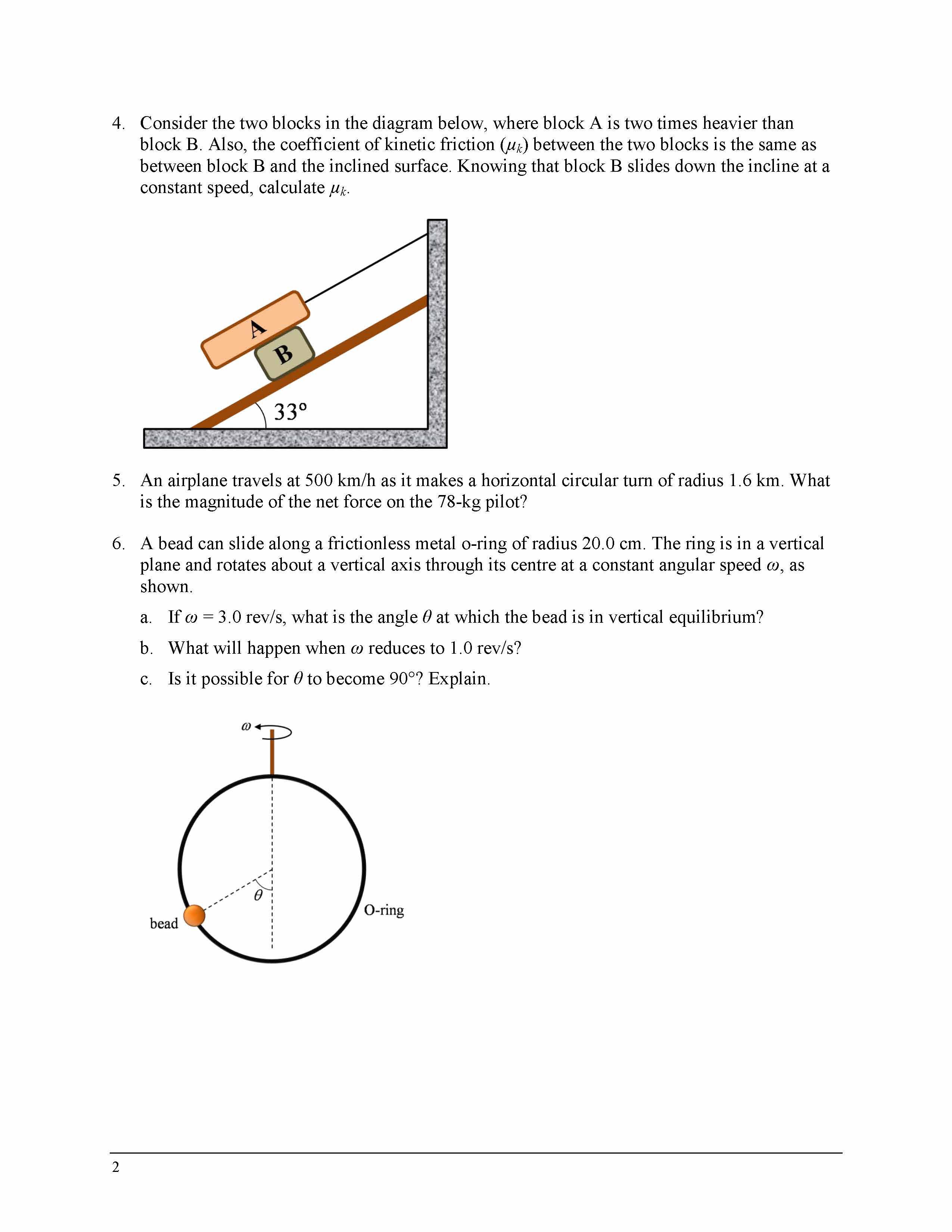 4. Consider the two blocks in the diagram below, where block A is two times heavier than block B. Also, the coefficient of kinetic friction ($\mu_k$) between the two blocks is the same as between block B and the inclined surface. Knowing that block B slides down the incline at a constant speed, calculate $\mu_k$.

A

B

33°

5. An airplane travels at 500 km/h as it makes a horizontal circular turn of radius 1.6 km. What is the magnitude of the net force on the 78-kg pilot?

6. A bead can slide along a frictionless metal o-ring of radius 20.0 cm. The ring is in a vertical plane and rotates about a vertical axis through its centre at a constant angular speed $\omega$, as shown.

a. If $\omega$ = 3.0 rev/s, what is the angle $\theta$ at which the bead is in vertical equilibrium?

b. What will happen when $\omega$ reduces to 1.0 rev/s?

c. Is it possible for $\theta$ to become 90°? Explain.

$\omega$

$\theta$

bead

O-ring

2