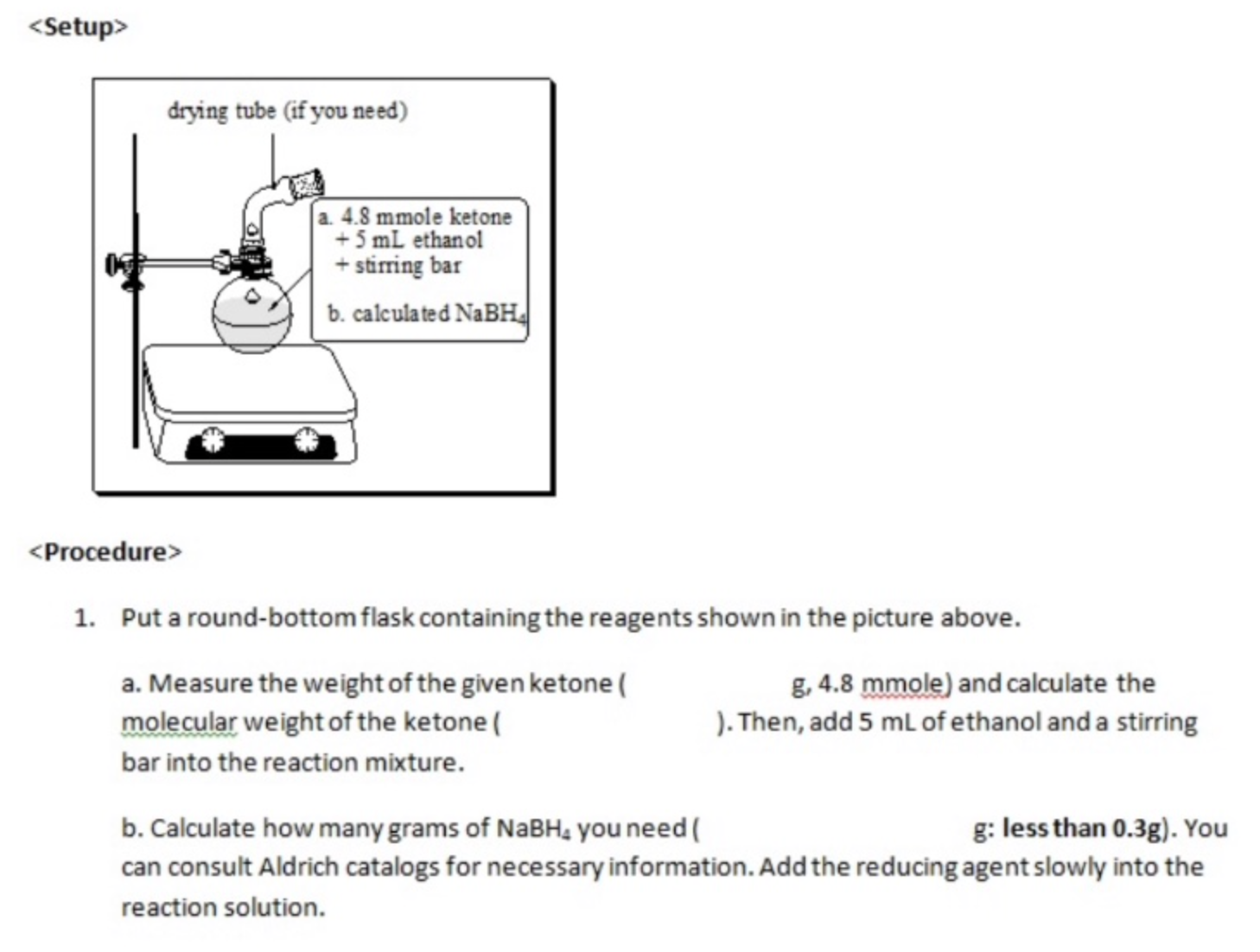 <Setup>

drying tube (if you need)

a. 4.8 mmole ketone
+ 5 mL ethanol
+ stirring bar

b. calculated $NaBH_4$

<Procedure>

1. Put a round-bottom flask containing the reagents shown in the picture above.

a. Measure the weight of the given ketone ( g, 4.8 mmole) and calculate the molecular weight of the ketone ( ). Then, add 5 mL of ethanol and a stirring bar into the reaction mixture.

b. Calculate how many grams of $NaBH_4$ you need ( g: less than 0.3g). You can consult Aldrich catalogs for necessary information. Add the reducing agent slowly into the reaction solution.