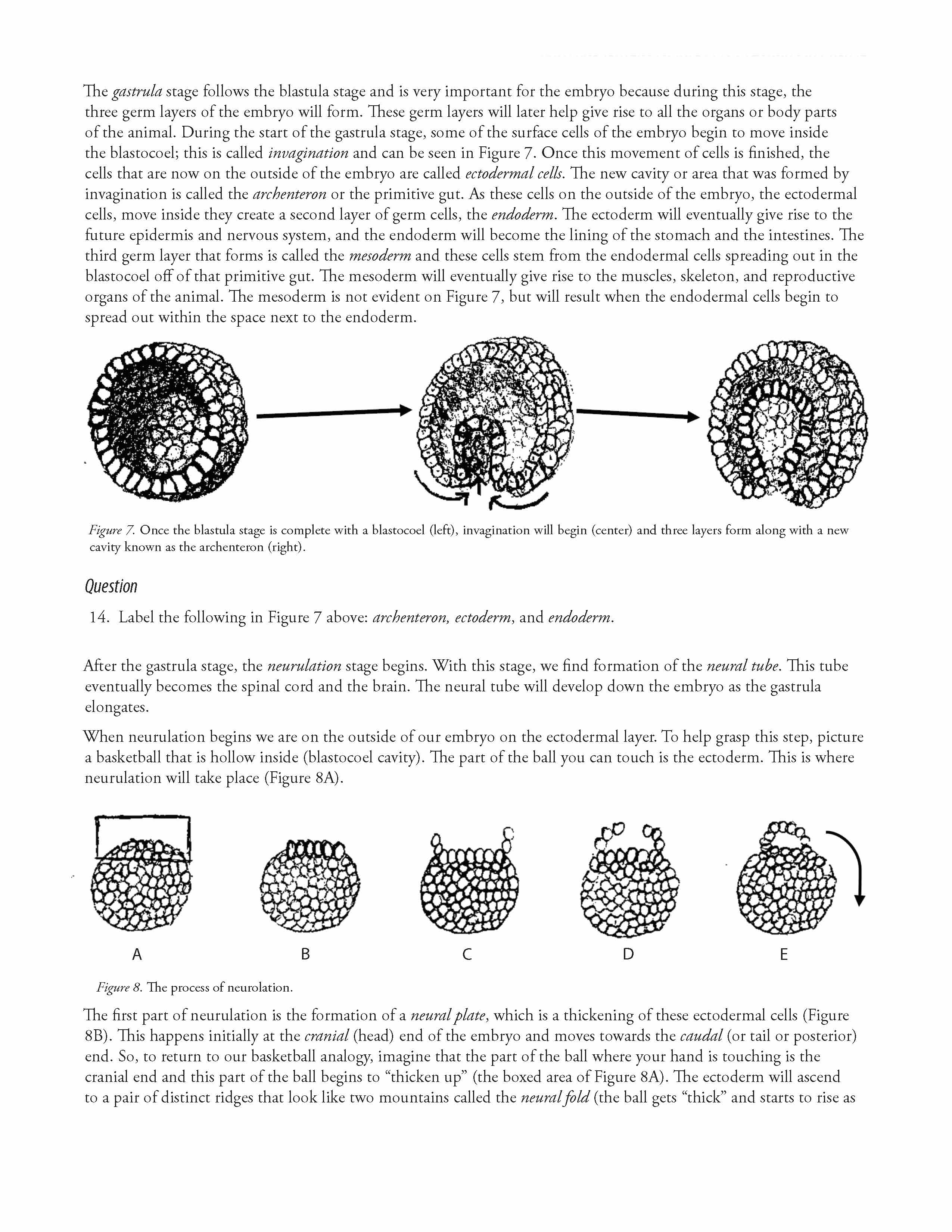 The gastrula stage follows the blastula stage and is very important for the embryo because during this stage, the three germ layers of the embryo will form. These germ layers will later help give rise to all the organs or body parts of the animal. During the start of the gastrula stage, some of the surface cells of the embryo begin to move inside the blastocoel; this is called invagination and can be seen in Figure 7. Once this movement of cells is finished, the cells that are now on the outside of the embryo are called ectodermal cells. The new cavity or area that was formed by invagination is called the archenteron or the primitive gut. As these cells on the outside of the embryo, the ectodermal cells, move inside they create a second layer of germ cells, the endoderm. The ectoderm will eventually give rise to the future epidermis and nervous system, and the endoderm will become the lining of the stomach and the intestines. The third germ layer that forms is called the mesoderm and these cells stem from the endodermal cells spreading out in the blastocoel off of that primitive gut. The mesoderm will eventually give rise to the muscles, skeleton, and reproductive organs of the animal. The mesoderm is not evident on Figure 7, but will result when the endodermal cells begin to spread out within the space next to the endoderm.

Figure 7. Once the blastula stage is complete with a blastocoel (left), invagination will begin (center) and three layers form along with a new cavity known as the archenteron (right).

Question

14. Label the following in Figure 7 above: archenteron, ectoderm, and endoderm.

After the gastrula stage, the neurulation stage begins. With this stage, we find formation of the neural tube. This tube eventually becomes the spinal cord and the brain. The neural tube will develop down the embryo as the gastrula elongates.

When neurulation begins we are on the outside of our embryo on the ectodermal layer. To help grasp this step, picture a basketball that is hollow inside (blastocoel cavity). The part of the ball you can touch is the ectoderm. This is where neurulation will take place (Figure 8A).

A B C D E

Figure 8. The process of neurolation.

The first part of neurulation is the formation of a neural plate, which is a thickening of these ectodermal cells (Figure 8B). This happens initially at the cranial (head) end of the embryo and moves towards the caudal (or tail or posterior) end. So, to return to our basketball analogy, imagine that the part of the ball where your hand is touching is the cranial end and this part of the ball begins to “thicken up” (the boxed area of Figure 8A). The ectoderm will ascend to a pair of distinct ridges that look like two mountains called the neural fold (the ball gets “thick” and starts to rise as