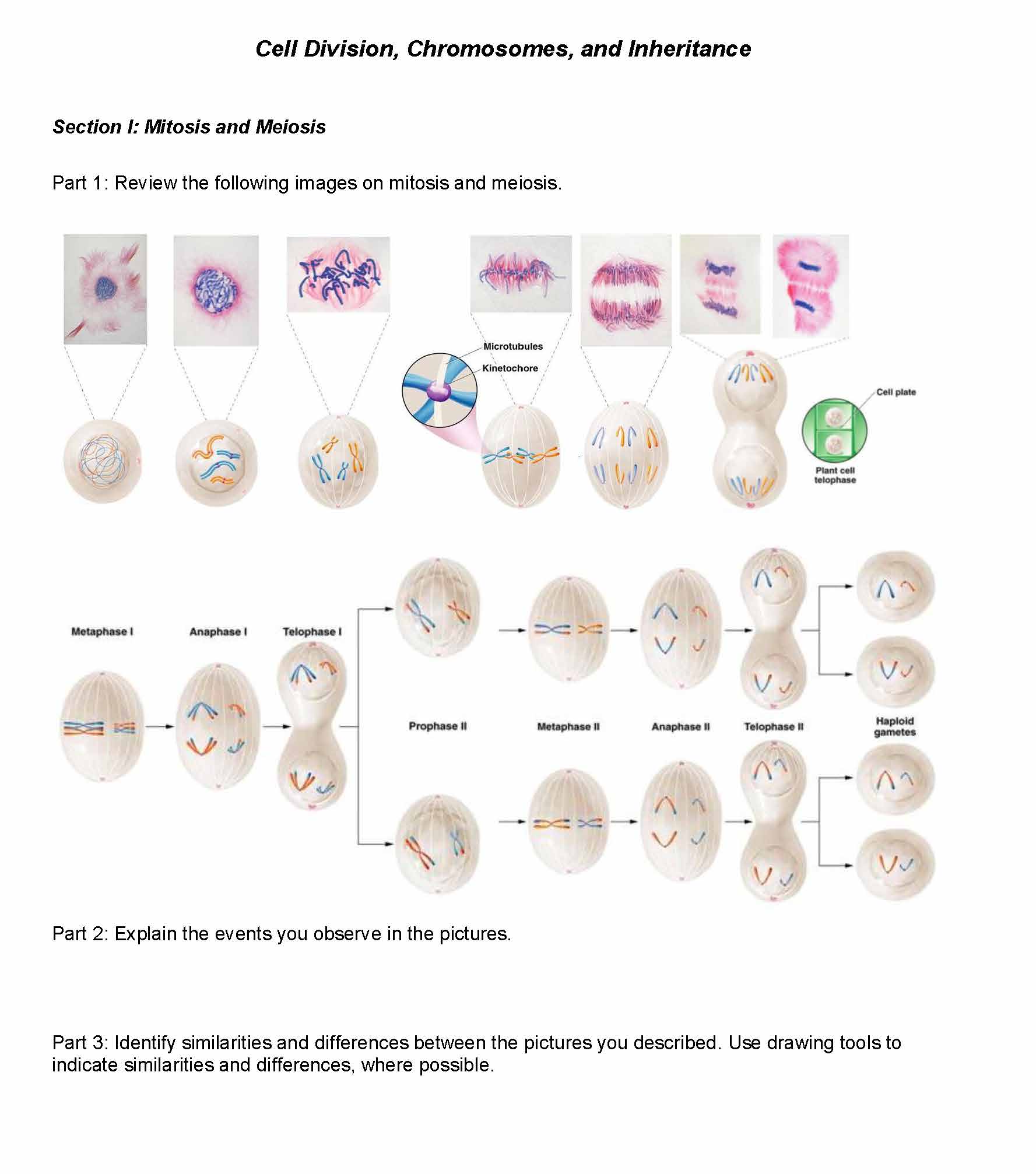 Cell Division, Chromosomes, and Inheritance

Section I: Mitosis and Meiosis

Part 1: Review the following images on mitosis and meiosis.

Microtubules
Kinetochore
Cell plate
Plant cell telophase

Metaphase I
Anaphase I
Telophase I
Prophase II
Metaphase II
Anaphase II
Telophase II
Haploid gametes

Part 2: Explain the events you observe in the pictures.

Part 3: Identify similarities and differences between the pictures you described. Use drawing tools to indicate similarities and differences, where possible.