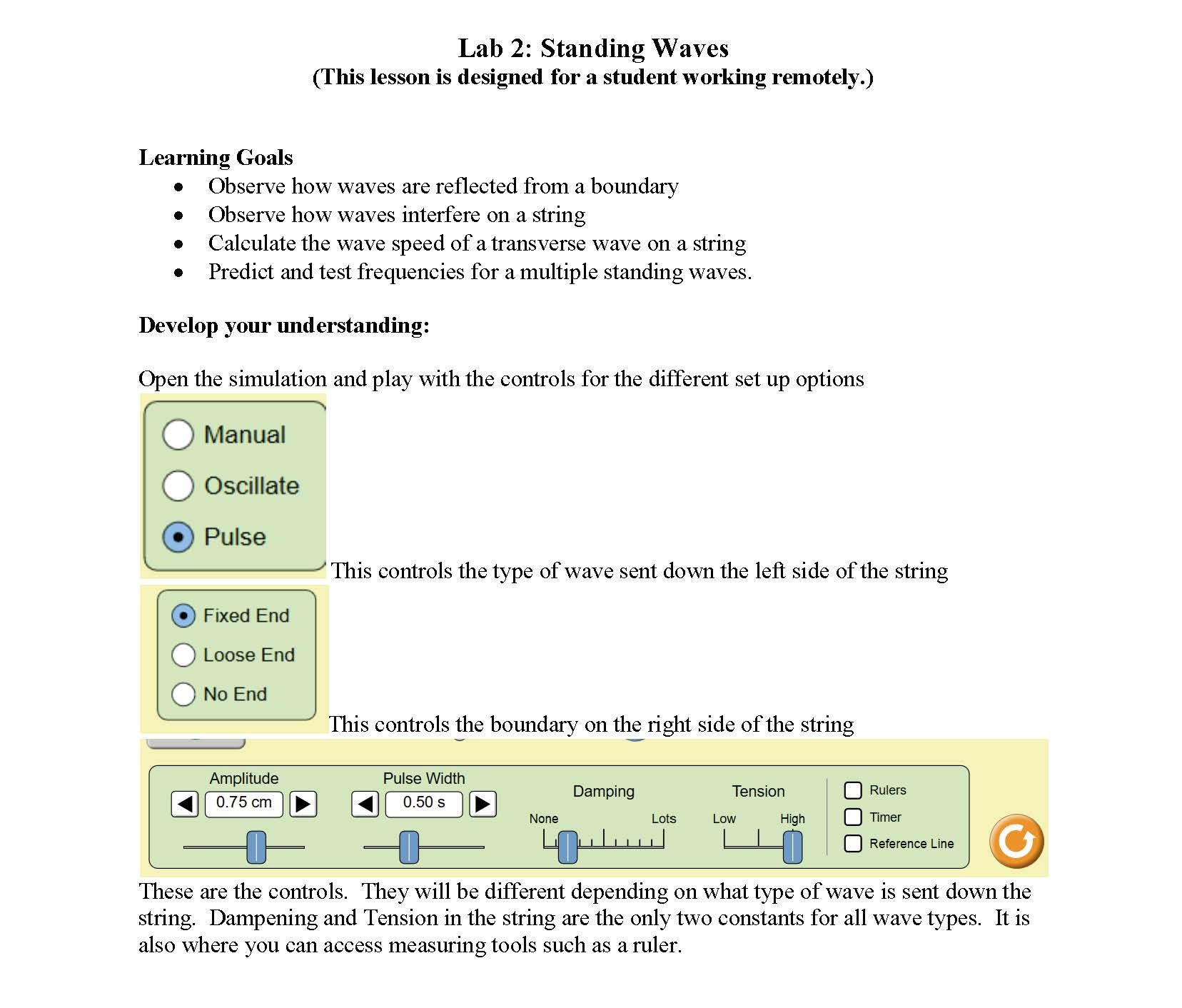 Lab 2: Standing Waves
(This lesson is designed for a student working remotely.)

Learning Goals
• Observe how waves are reflected from a boundary
• Observe how waves interfere on a string
• Calculate the wave speed of a transverse wave on a string
• Predict and test frequencies for a multiple standing waves.

Develop your understanding:

Open the simulation and play with the controls for the different set up options

Manual
Oscillate
Pulse

This controls the type of wave sent down the left side of the string

Fixed End
Loose End
No End

This controls the boundary on the right side of the string

Amplitude
0.75 cm
Pulse Width
0.50 s
Damping
None
Lots
Tension
Low
High
Rulers
Timer
Reference Line

These are the controls. They will be different depending on what type of wave is sent down the string. Dampening and Tension in the string are the only two constants for all wave types. It is also where you can access measuring tools such as a ruler.