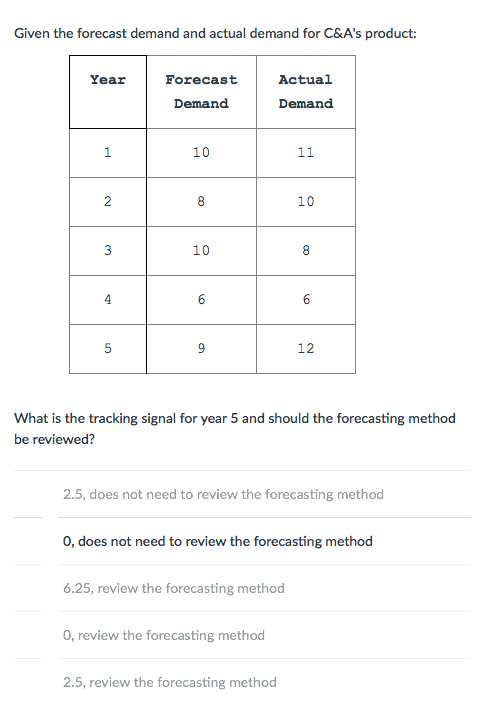 Given the forecast demand and actual demand for C&A's product:

| Year | Forecast Demand | Actual Demand |
|---|---|---|
| 1 | 10 | 11 |
| 2 | 8 | 10 |
| 3 | 10 | 8 |
| 4 | 6 | 6 |
| 5 | 9 | 12 |

What is the tracking signal for year 5 and should the forecasting method be reviewed?

2.5, does not need to review the forecasting method

0, does not need to review the forecasting method

6.25, review the forecasting method

0, review the forecasting method

2.5, review the forecasting method